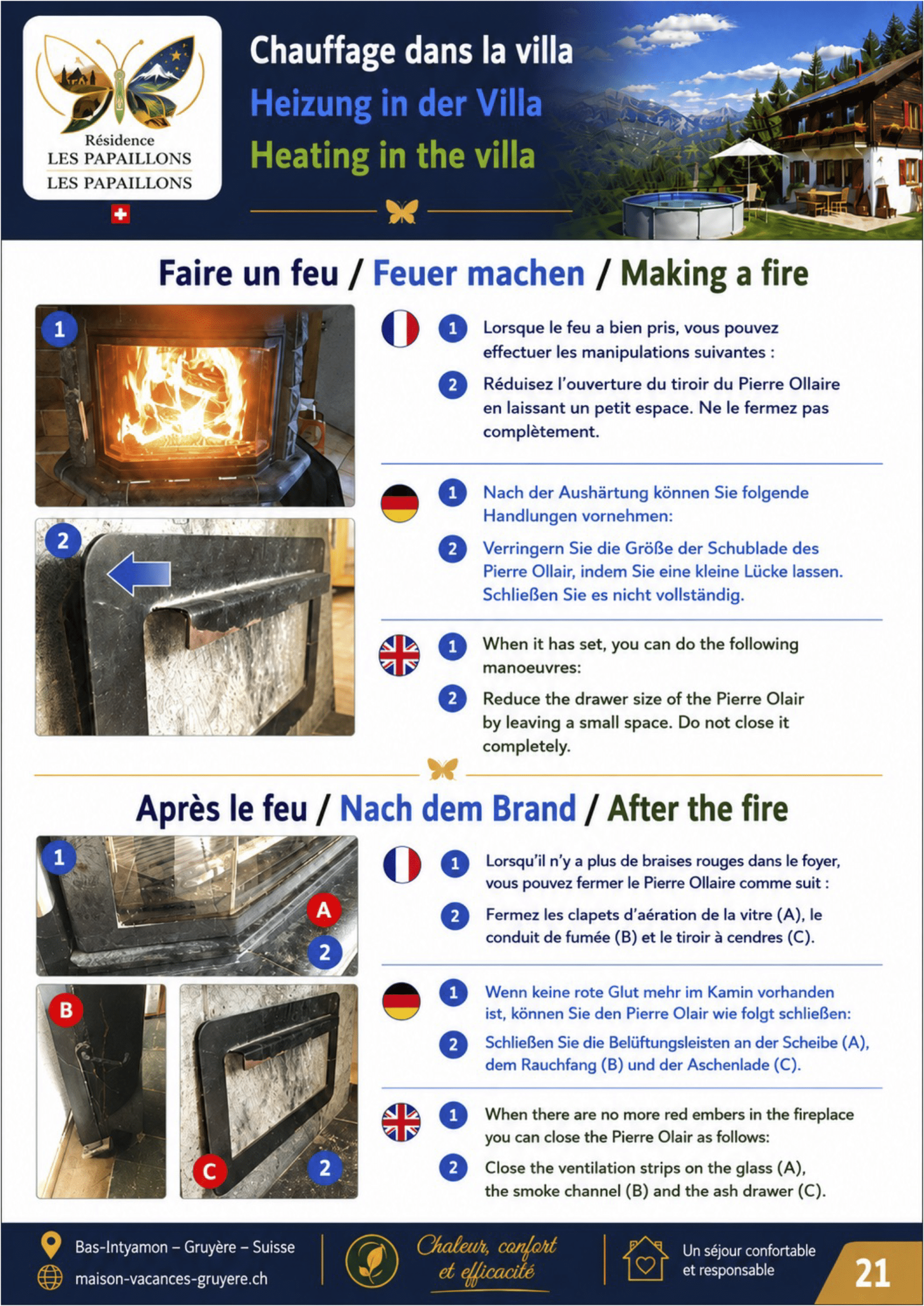 Résidence
LES PAPAILLONS
LES PAPAILLONS

Chauffage dans la villa
Heizung in der Villa
Heating in the villa

Faire un feu / Feuer machen / Making a fire

1

2

1 Lorsque le feu a bien pris, vous pouvez effectuer les manipulations suivantes :

2 Réduisez l'ouverture du tiroir du Pierre Ollaire en laissant un petit espace. Ne le fermez pas complètement.

1 Nach der Aushärtung können Sie folgende Handlungen vornehmen:

2 Verringern Sie die Größe der Schublade des Pierre Ollair, indem Sie eine kleine Lücke lassen. Schließen Sie es nicht vollständig.

1 When it has set, you can do the following manoeuvres:

2 Reduce the drawer size of the Pierre Olair by leaving a small space. Do not close it completely.

Après le feu / Nach dem Brand / After the fire

1
A
2
B
C
2

1 Lorsqu'il n'y a plus de braises rouges dans le foyer, vous pouvez fermer le Pierre Ollaire comme suit :

2 Fermez les clapets d'aération de la vitre (A), le conduit de fumée (B) et le tiroir à cendres (C).

1 Wenn keine rote Glut mehr im Kamin vorhanden ist, können Sie den Pierre Olair wie folgt schließen:

2 Schließen Sie die Belüftungsleisten an der Scheibe (A), dem Rauchfang (B) und der Aschenlade (C).

1 When there are no more red embers in the fireplace you can close the Pierre Olair as follows:

2 Close the ventilation strips on the glass (A), the smoke channel (B) and the ash drawer (C).

Bas-Intyamon – Gruyère – Suisse
maison-vacances-gruyere.ch

Chaleur, confort et efficacité

Un séjour confortable et responsable

21